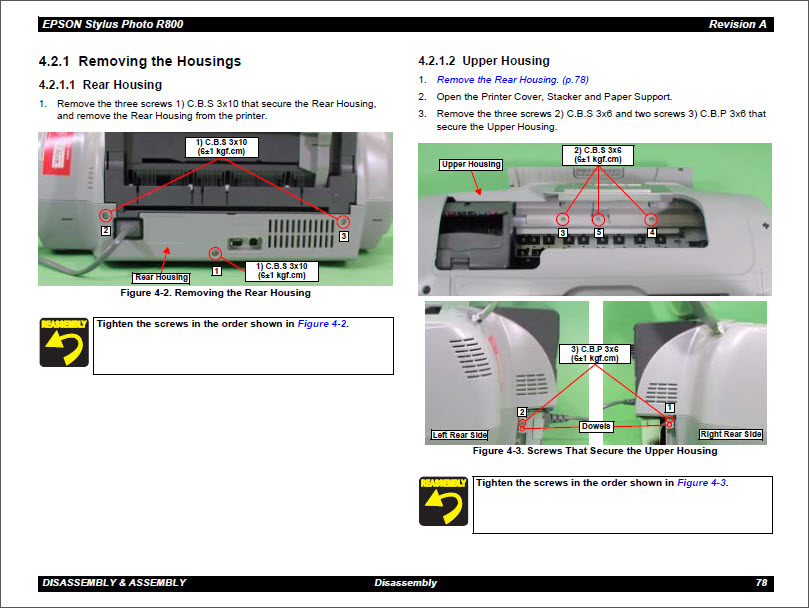 EPSON Stylus Photo R800 Revision A

4.2.1 Removing the Housings

4.2.1.1 Rear Housing

1. Remove the three screws 1) C.B.S 3x10 that secure the Rear Housing, and remove the Rear Housing from the printer.

1) C.B.S 3x10
(6±1 kgf.cm)

2

3

Rear Housing

1

1) C.B.S 3x10
(6±1 kgf.cm)

Figure 4-2. Removing the Rear Housing

REASSEMBLY

Tighten the screws in the order shown in Figure 4-2.

4.2.1.2 Upper Housing

1. Remove the Rear Housing. (p.78)

2. Open the Printer Cover, Stacker and Paper Support.

3. Remove the three screws 2) C.B.S 3x6 and two screws 3) C.B.P 3x6 that secure the Upper Housing.

Upper Housing

2) C.B.S 3x6
(6±1 kgf.cm)

3

5

4

3) C.B.P 3x6
(6±1 kgf.cm)

2

1

Dowels

Left Rear Side

Right Rear Side

Figure 4-3. Screws That Secure the Upper Housing

REASSEMBLY

Tighten the screws in the order shown in Figure 4-3.

DISASSEMBLY & ASSEMBLY Disassembly 78